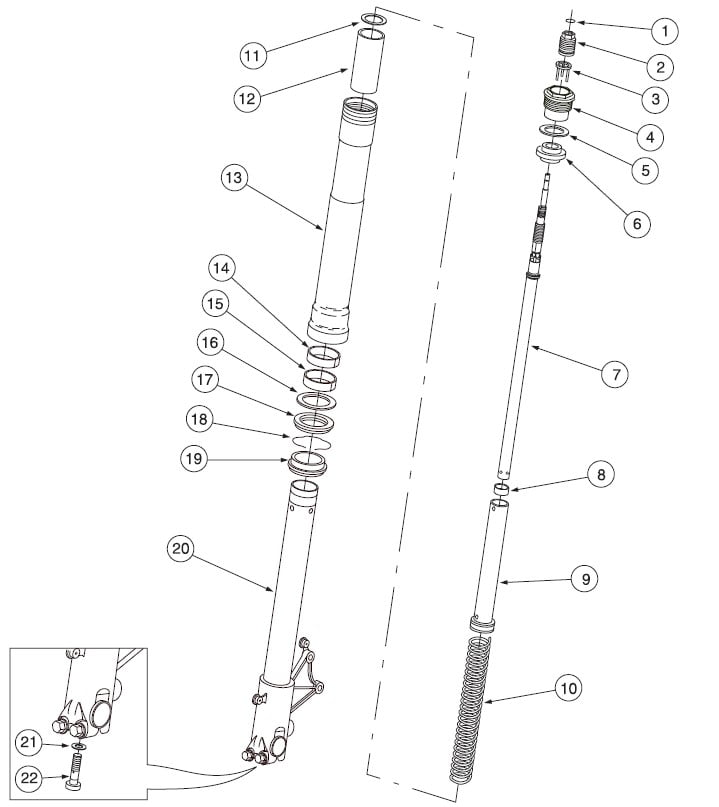 11
12
13
14
15
16
17
18
19
20
21
22
1
2
3
4
5
6
7
8
9
10